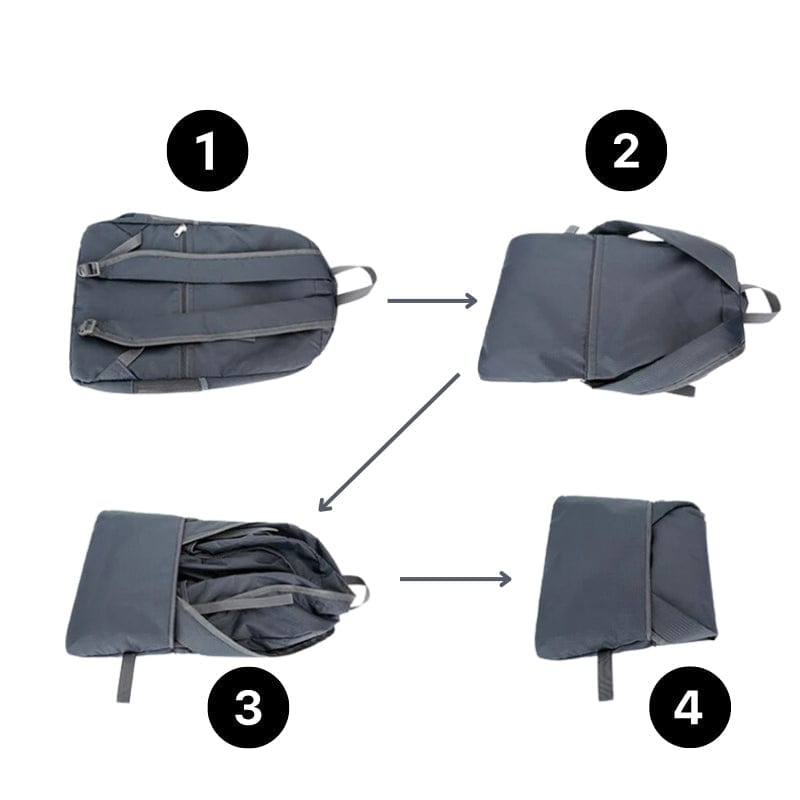 1

2

3

4