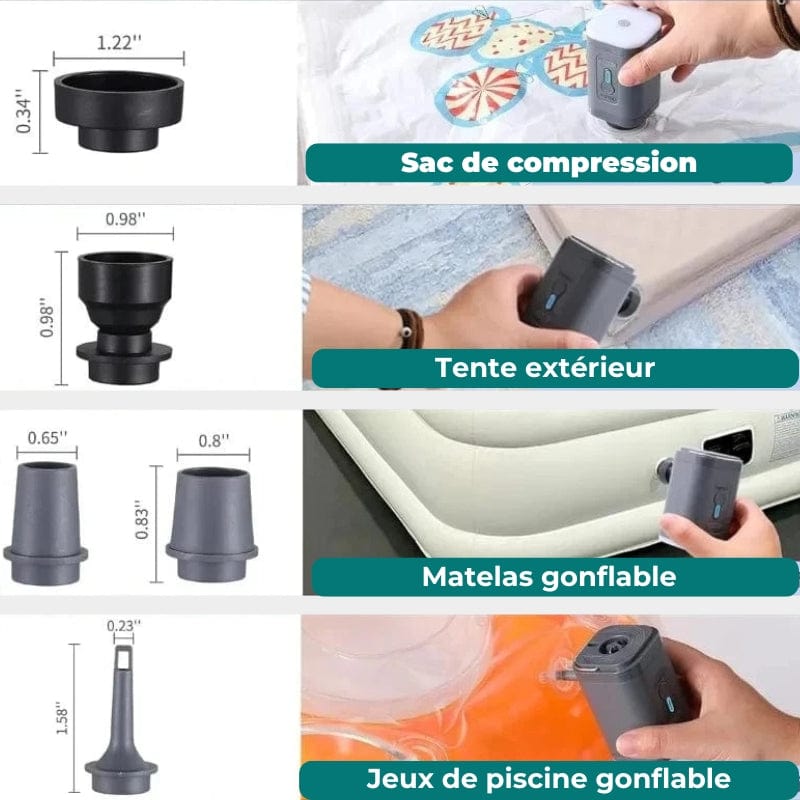 1.22''

0.34''

Sac de compression

0.98''

0.98''

Tente extérieur

0.65''

0.8''

0.83''

Matelas gonflable

0.23''

1.58''

Jeux de piscine gonflable