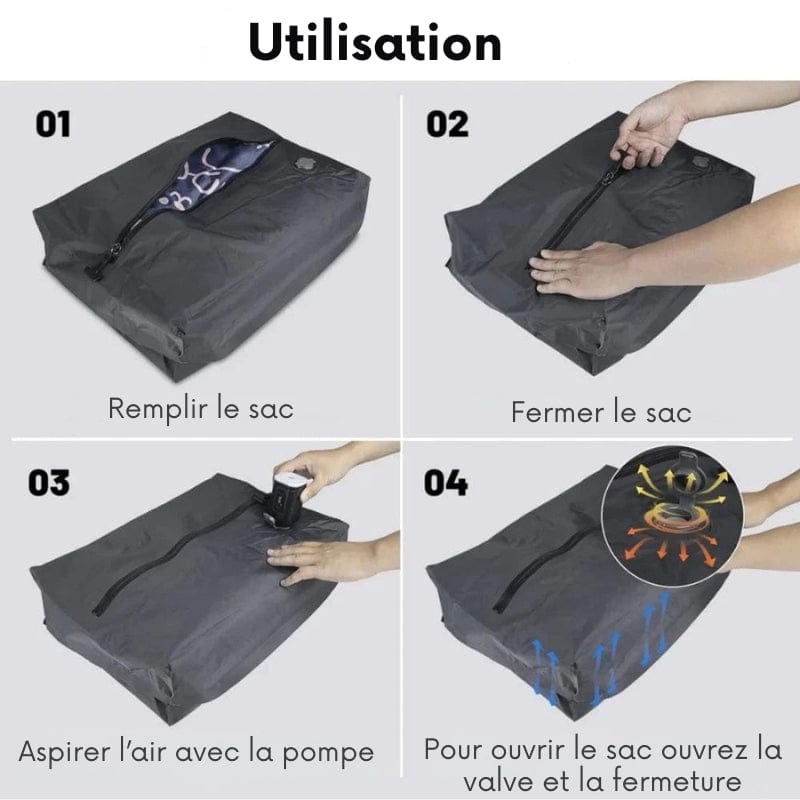 Utilisation

01

Remplir le sac

02

Fermer le sac

03

Aspirer l'air avec la pompe

04

Pour ouvrir le sac ouvrez la valve et la fermeture